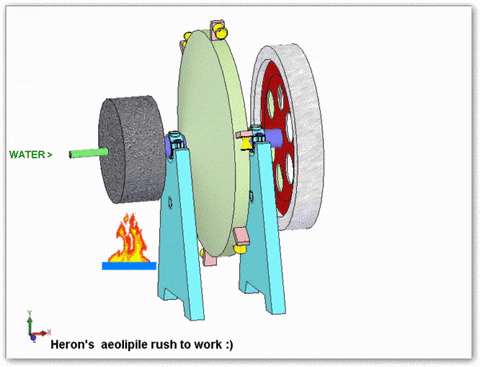 WATER >

Y

X

Heron's aeolipile rush to work :)