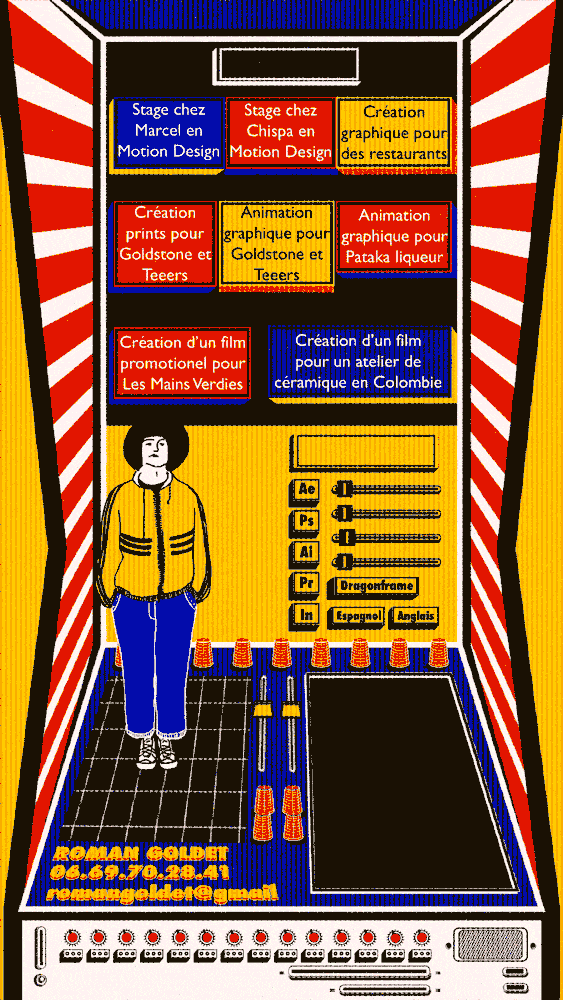 Stage chez Marcel en Motion Design

Stage chez Chispa en Motion Design

Création graphique pour des restaurants

Création prints pour Goldstone et Teeers

Animation graphique pour Goldstone et Teeers

Animation graphique pour Pataka liqueur

Création d'un film promotionel pour Les Mains Verdies

Création d'un film pour un atelier de céramique en Colombie

Ae

Ps

Ai

Pr

Dragonframe

In

Espagnol

Anglais

ROMAN GOLDET
06.69.70.28.41
romangoldet@gmail