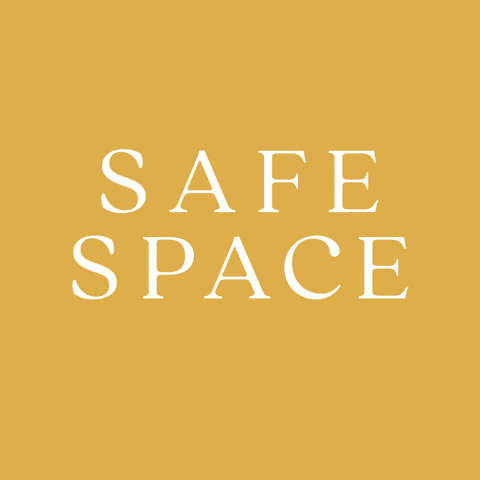 SAFE
SPACE