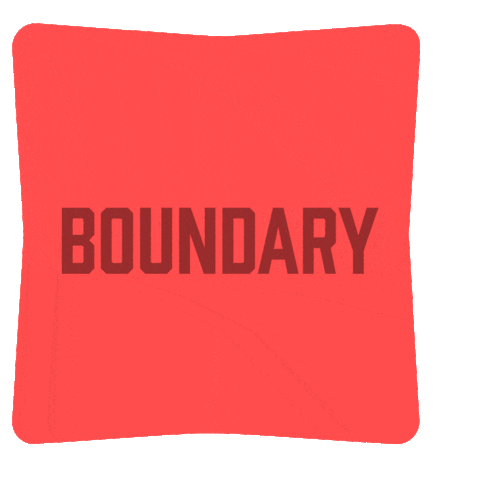 BOUNDARY