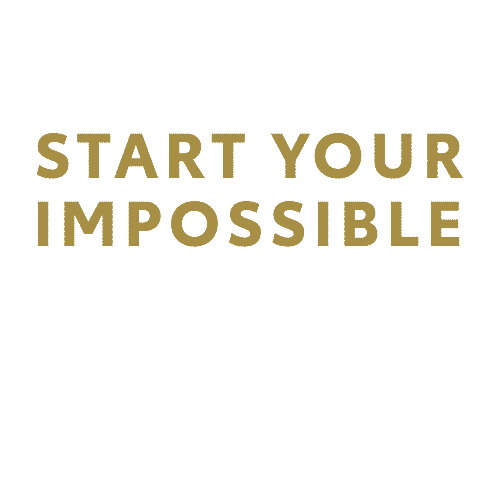 START YOUR IMPOSSIBLE