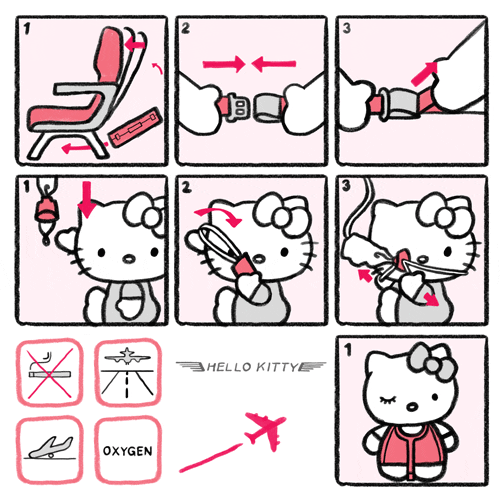 1

2

3

1

2

3

HELLO KITTY

OXYGEN

1