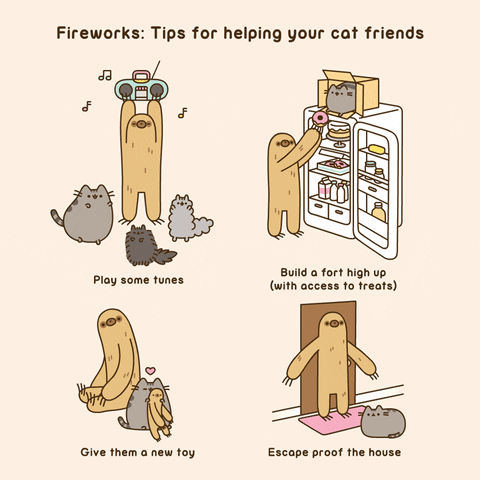 Fireworks: Tips for helping your cat friends

Play some tunes

Build a fort high up (with access to treats)

Give them a new toy

Escape proof the house