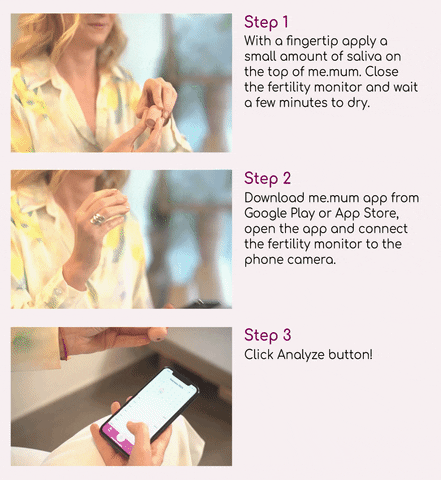 Step 1
With a fingertip apply a small amount of saliva on the top of me.mum. Close the fertility monitor and wait a few minutes to dry.

Step 2
Download me.mum app from Google Play or App Store, open the app and connect the fertility monitor to the phone camera.

Step 3
Click Analyze button!